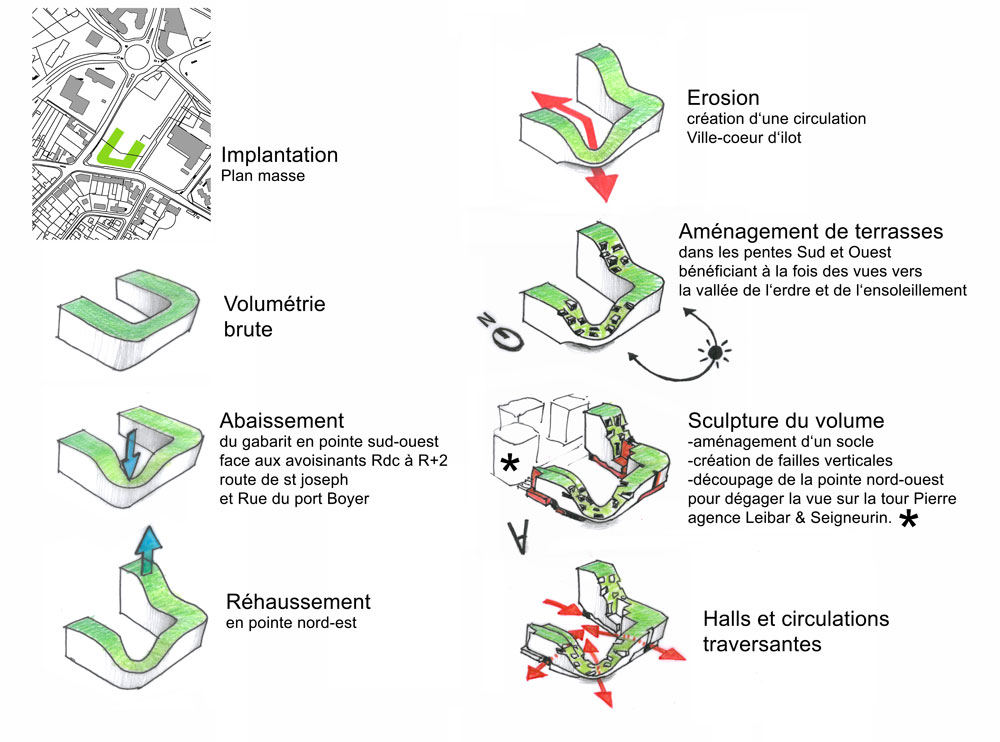 Implantation
Plan masse

Volumétrie brute

Abaissement
du gabarit en pointe sud-ouest face aux avoisinants Rdc à R+2 route de st joseph et Rue du port Boyer

Réhaussement
en pointe nord-est

Erosion
création d'une circulation Ville-coeur d'ilot

Aménagement de terrasses
dans les pentes Sud et Ouest bénéficiant à la fois des vues vers la vallée de l'erdre et de l'ensoleillement

N

Sculpture du volume
-aménagement d'un socle
-création de failles verticales
-découpage de la pointe nord-ouest pour dégager la vue sur la tour Pierre agence Leibar & Seigneurin. *

*

Halls et circulations traversantes